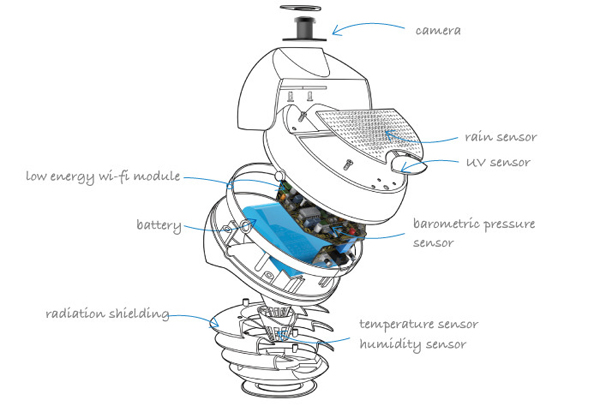 camera

rain sensor

UV sensor

low energy wi-fi module

battery

barometric pressure sensor

radiation shielding

temperature sensor
humidity sensor