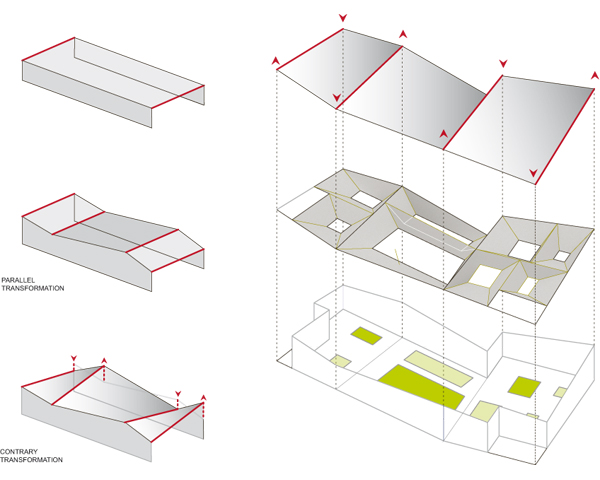 PARALLEL
TRANSFORMATION

CONTRARY
TRANSFORMATION