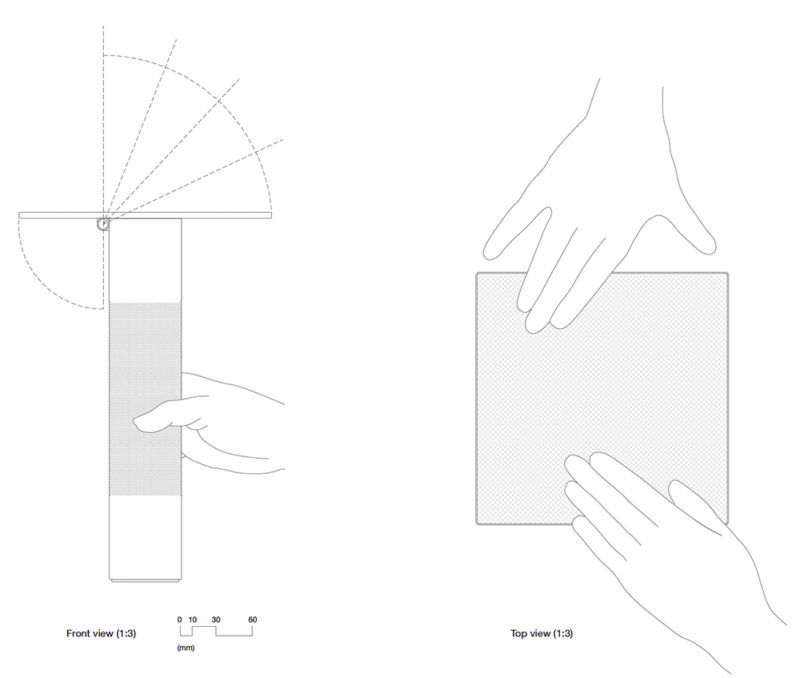 Front view (1:3)

0 10 30 60
(mm)

Top view (1:3)